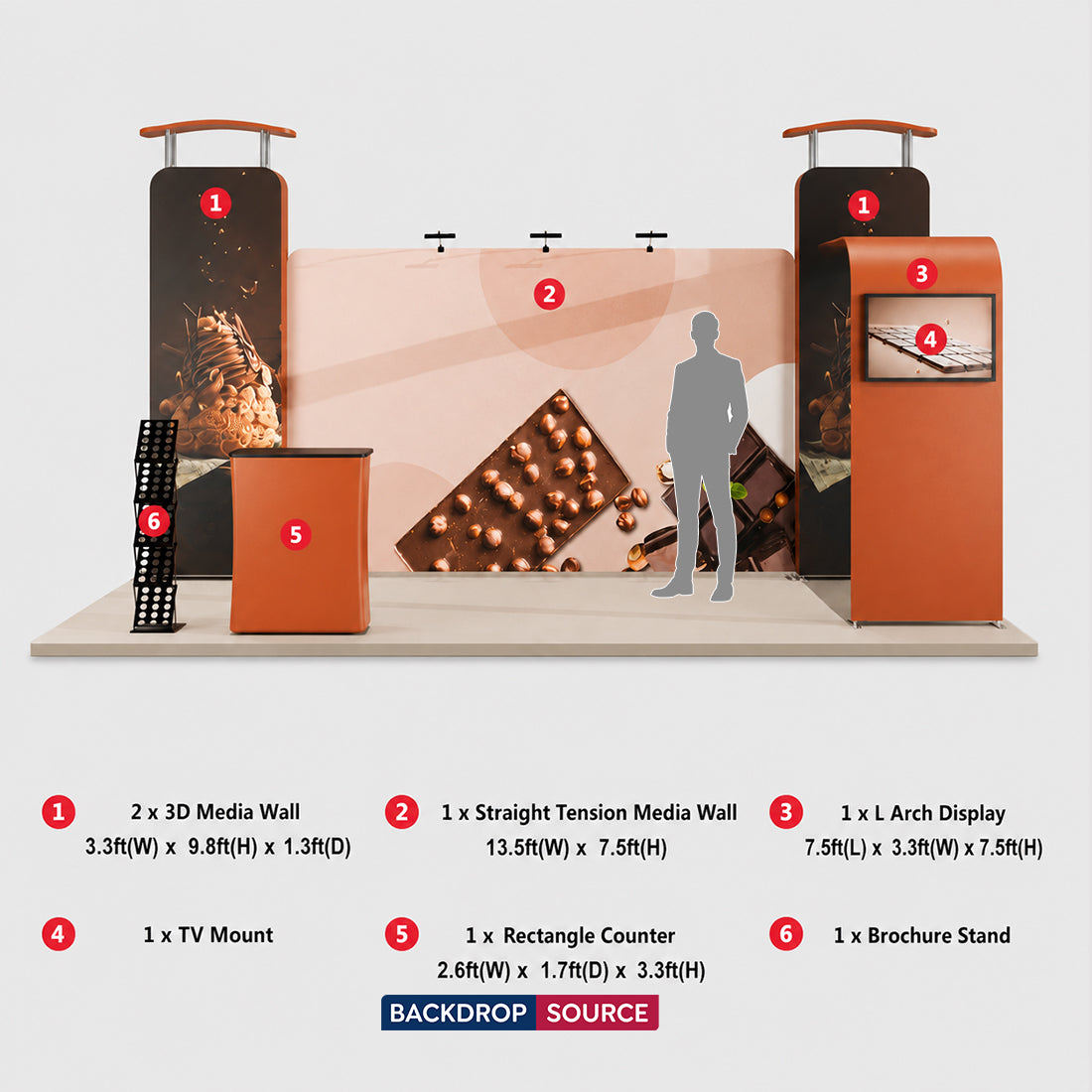 1

2

1

3

4

6

5

1 2 x 3D Media Wall 3.3ft(W) x 9.8ft(H) x 1.3ft(D)

2 1 x Straight Tension Media Wall 13.5ft(W) x 7.5ft(H)

3 1 x L Arch Display 7.5ft(L) x 3.3ft(W) x 7.5ft(H)

4 1 x TV Mount

5 1 x Rectangle Counter 2.6ft(W) x 1.7ft(D) x 3.3ft(H)

6 1 x Brochure Stand

BACKDROP SOURCE