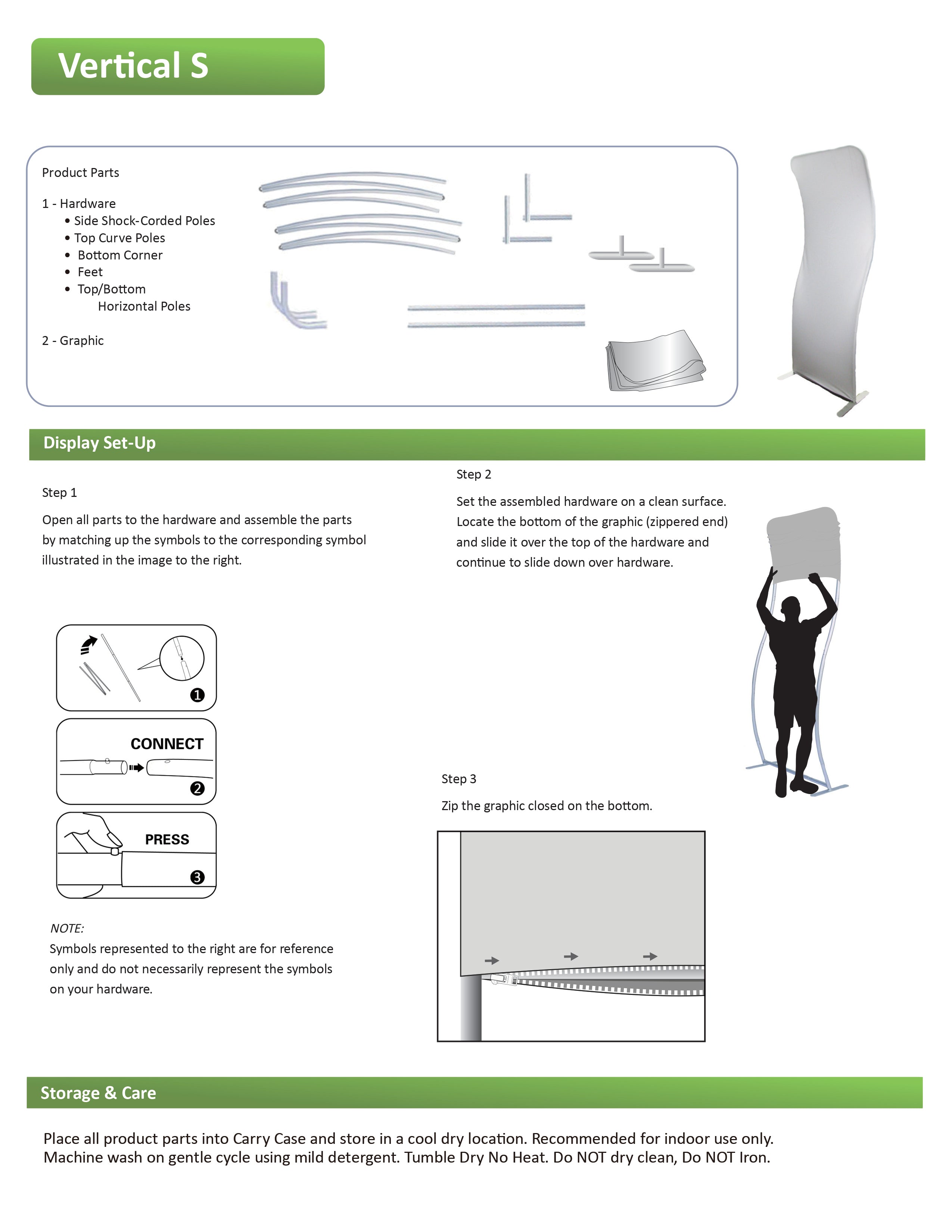 Vertical S

Product Parts

1 - Hardware
• Side Shock-Corded Poles
• Top Curve Poles
• Bottom Corner
• Feet
• Top/Bottom Horizontal Poles

2 - Graphic

Display Set-Up

Step 1

Open all parts to the hardware and assemble the parts by matching up the symbols to the corresponding symbol illustrated in the image to the right.

❶

CONNECT

❷

PRESS

❸

NOTE:
Symbols represented to the right are for reference only and do not necessarily represent the symbols on your hardware.

Step 2

Set the assembled hardware on a clean surface. Locate the bottom of the graphic (zippered end) and slide it over the top of the hardware and continue to slide down over hardware.

Step 3

Zip the graphic closed on the bottom.

Storage & Care

Place all product parts into Carry Case and store in a cool dry location. Recommended for indoor use only. Machine wash on gentle cycle using mild detergent. Tumble Dry No Heat. Do NOT dry clean, Do NOT Iron.